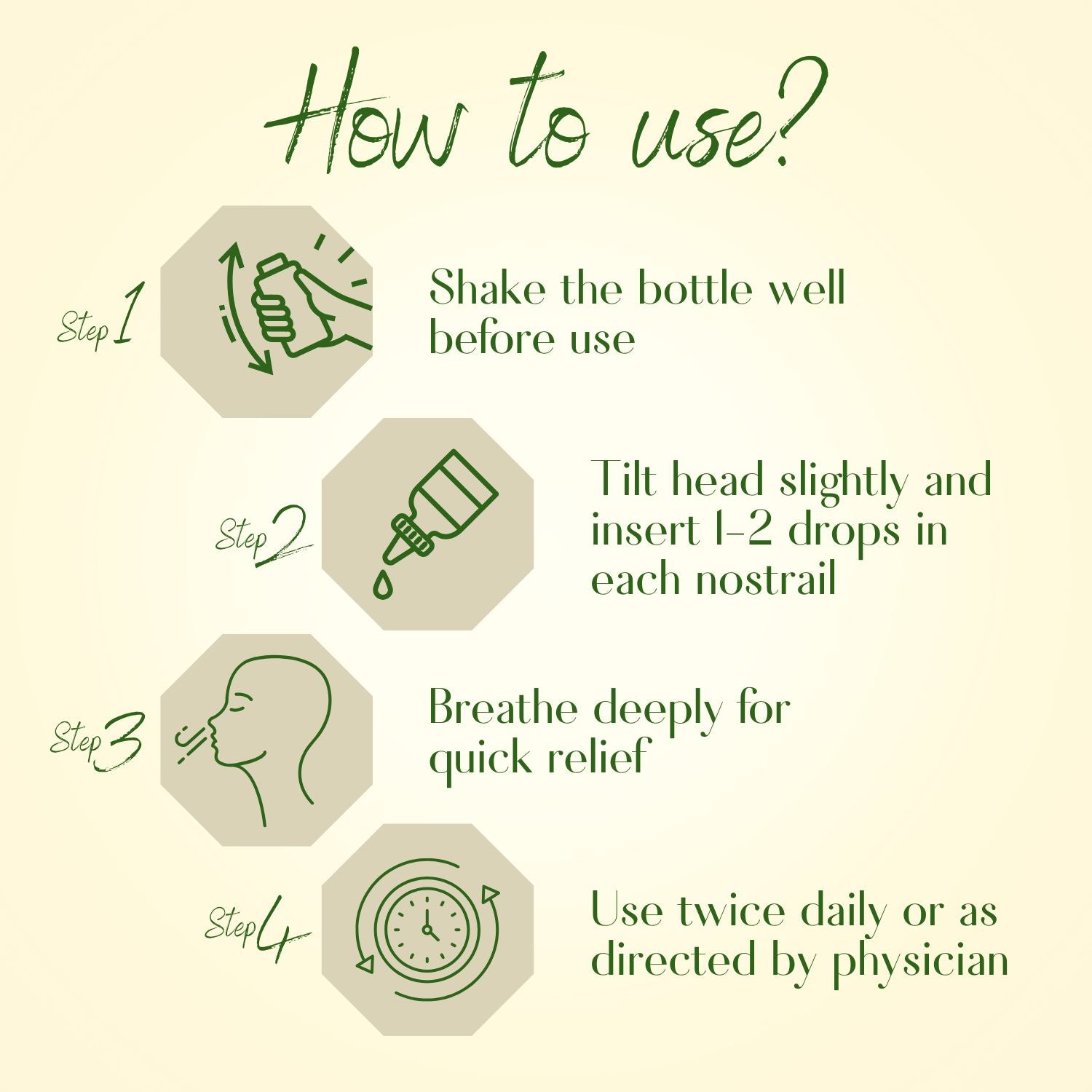 How to use?

Step 1

Shake the bottle well before use

Step 2

Tilt head slightly and insert 1-2 drops in each nostrail

Step 3

Breathe deeply for quick relief

Step 4

Use twice daily or as directed by physician